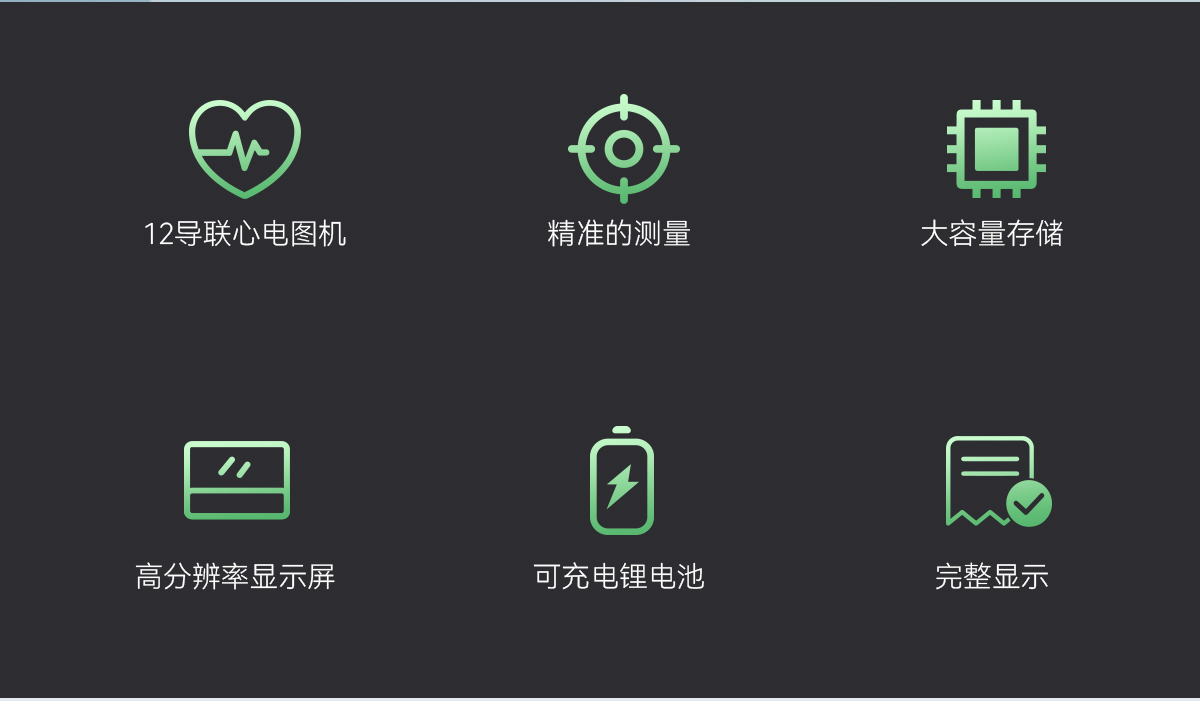 12导联心电图机

精准的测量

大容量存储

高分辨率显示屏

可充电锂电池

完整显示